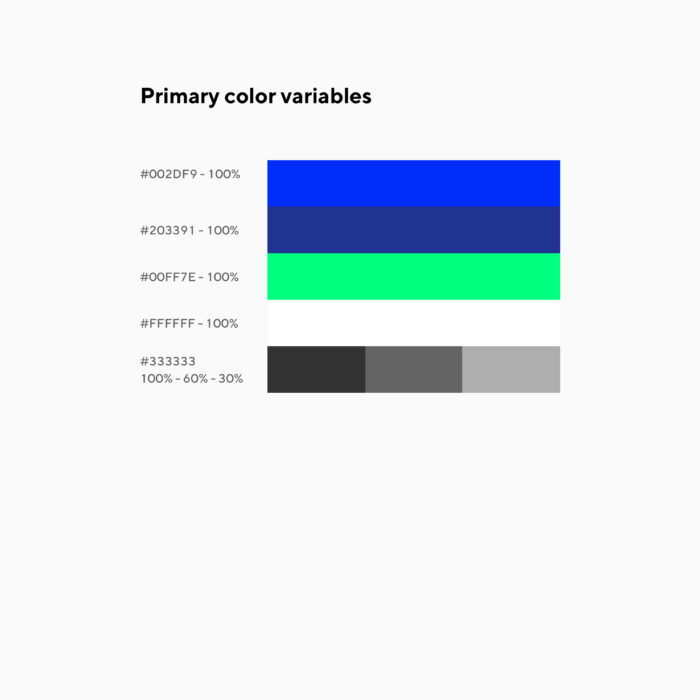 Primary color variables

#002DF9 - 100%

#203391 - 100%

#00FF7E - 100%

#FFFFFF - 100%

#333333
100% - 60% - 30%